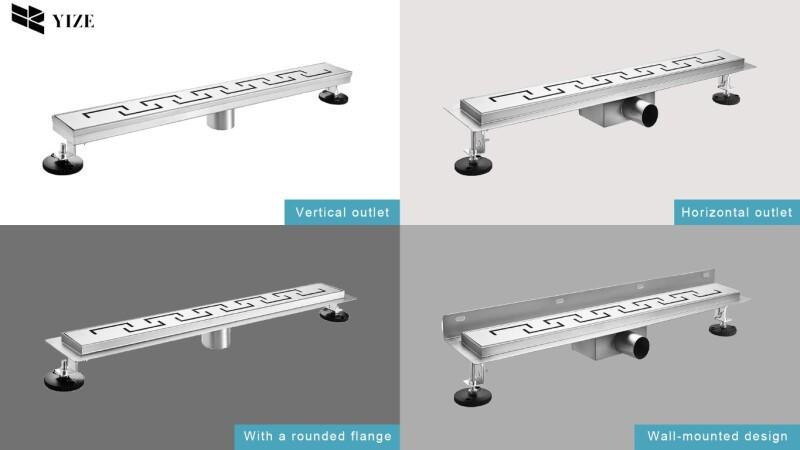 YIZE

Vertical outlet

Horizontal outlet

With a rounded flange

Wall-mounted design