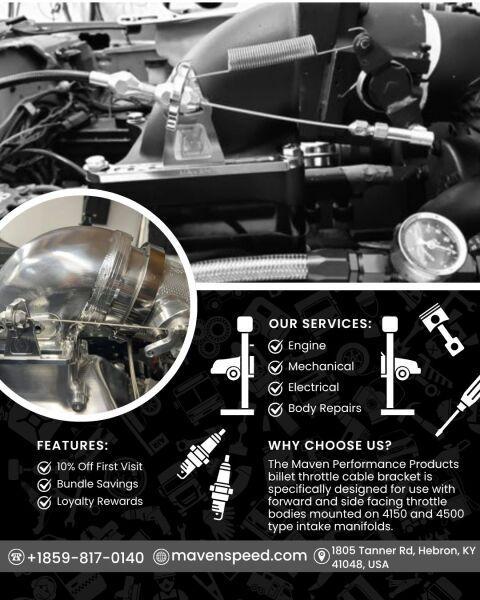 OUR SERVICES:
Engine
Mechanical
Electrical
Body Repairs

FEATURES:
10% Off First Visit
Bundle Savings
Loyalty Rewards

WHY CHOOSE US?
The Maven Performance Products billet throttle cable bracket is specifically designed for use with forward and side facing throttle bodies mounted on 4150 and 4500 type intake manifolds.

+1859-817-0140 mavenspeed.com 1805 Tanner Rd, Hebron, KY 41048, USA